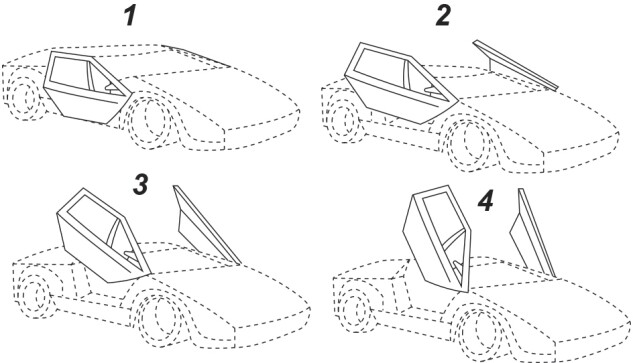 1

2

3

4